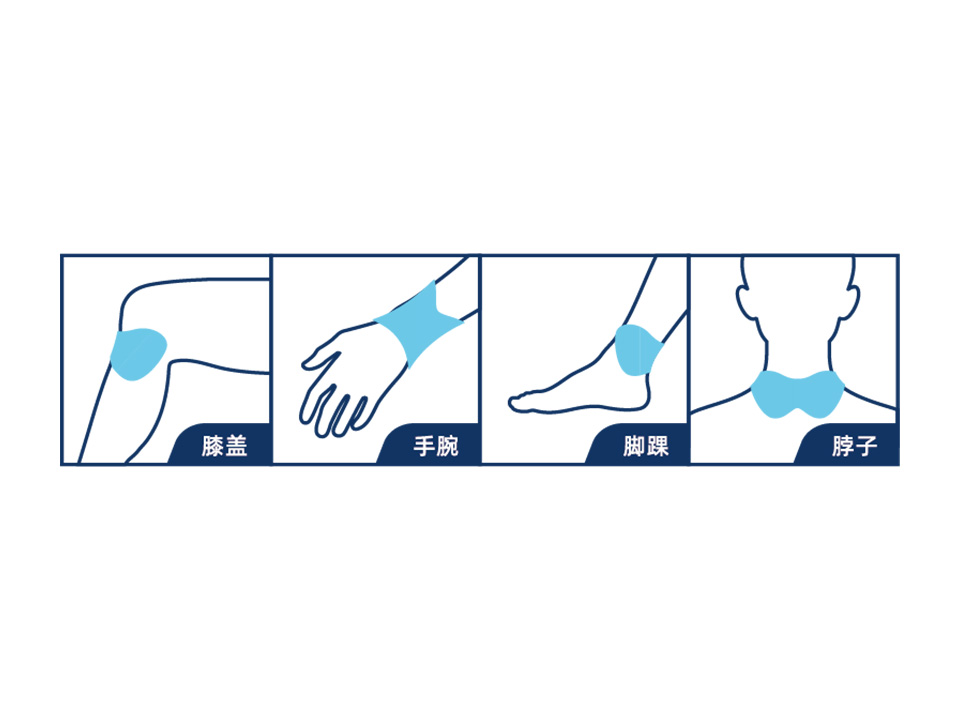 膝盖

手腕

脚踝

脖子